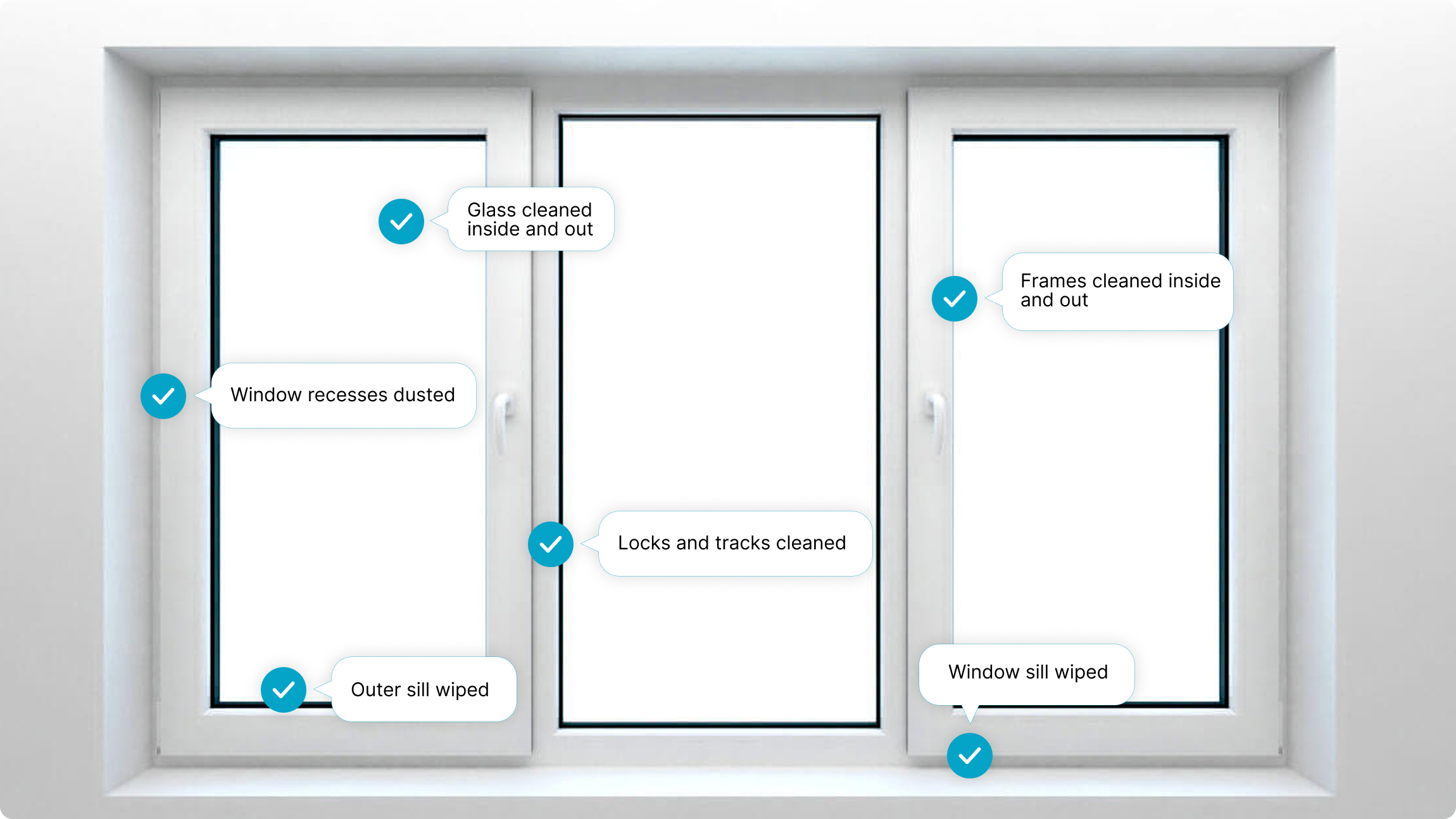 Glass cleaned inside and out

Frames cleaned inside and out

Window recesses dusted

Locks and tracks cleaned

Outer sill wiped

Window sill wiped